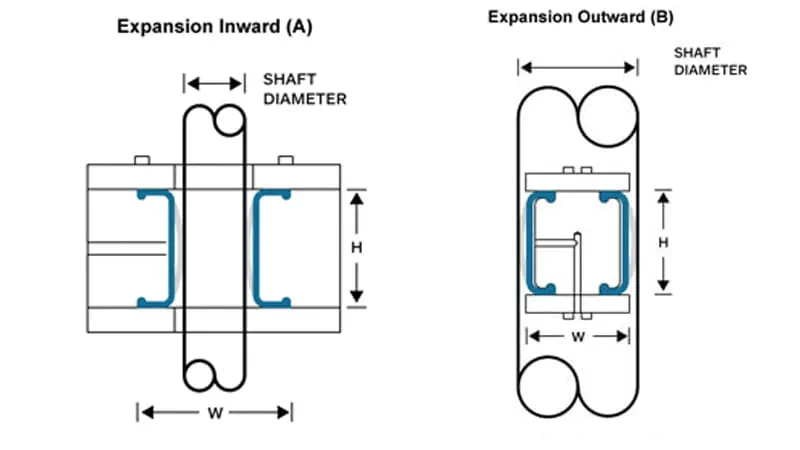 Expansion Inward (A)

SHAFT DIAMETER

H

W

Expansion Outward (B)

SHAFT DIAMETER

H

W